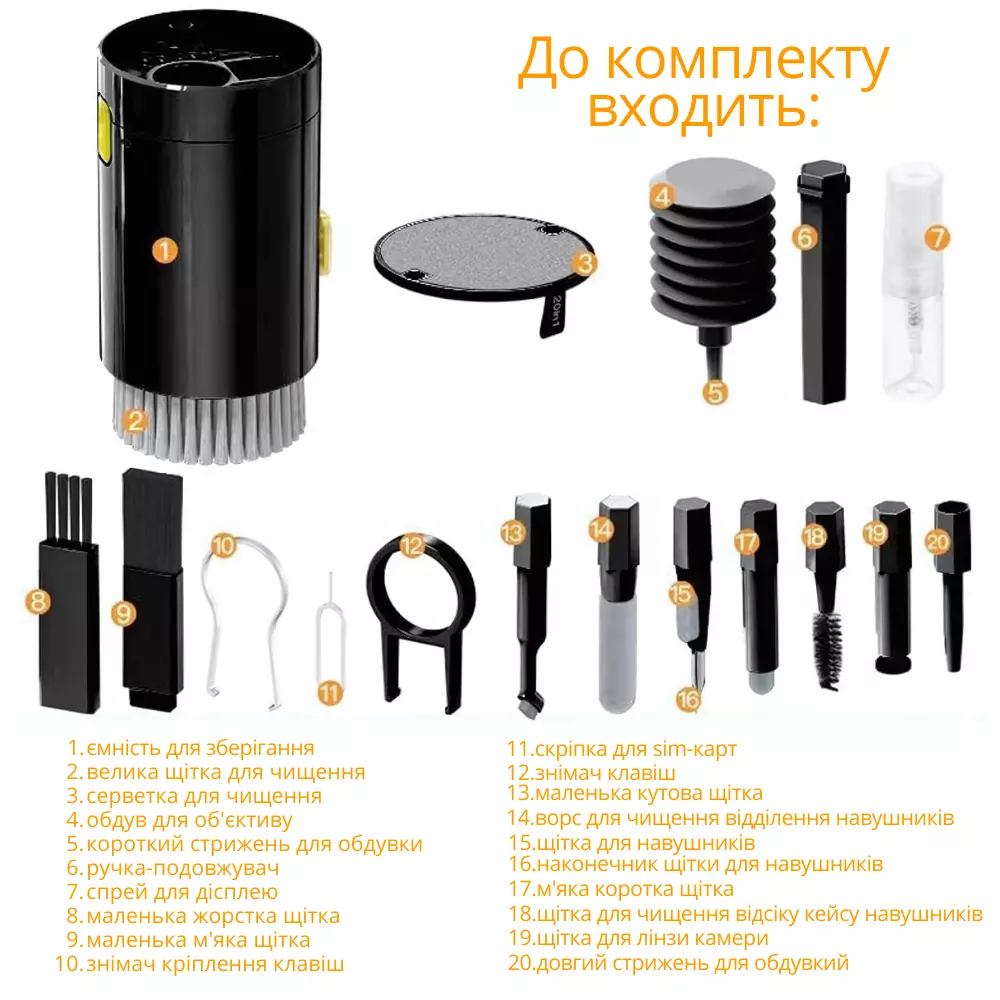 До комплекту входить:

1
2
3
20in1
4
5
6
7
8
9
10
11
12
13
14
15
16
17
18
19
20

1.ємність для зберігання
2.велика щітка для чищення
3.серветка для чищення
4.обдув для об'єктиву
5.короткий стрижень для обдувки
6.ручка-подовжувач
7.спрей для дісплею
8.маленька жорстка щітка
9.маленька м'яка щітка
10.знімач кріплення клавіш

11.скріпка для sim-карт
12.знімач клавіш
13.маленька кутова щітка
14.ворс для чищення відділення навушників
15.щітка для навушників
16.наконечник щітки для навушників
17.м'яка коротка щітка
18.щітка для чищення відсіку кейсу навушників
19.щітка для лінзи камери
20.довгий стрижень для обдувкий